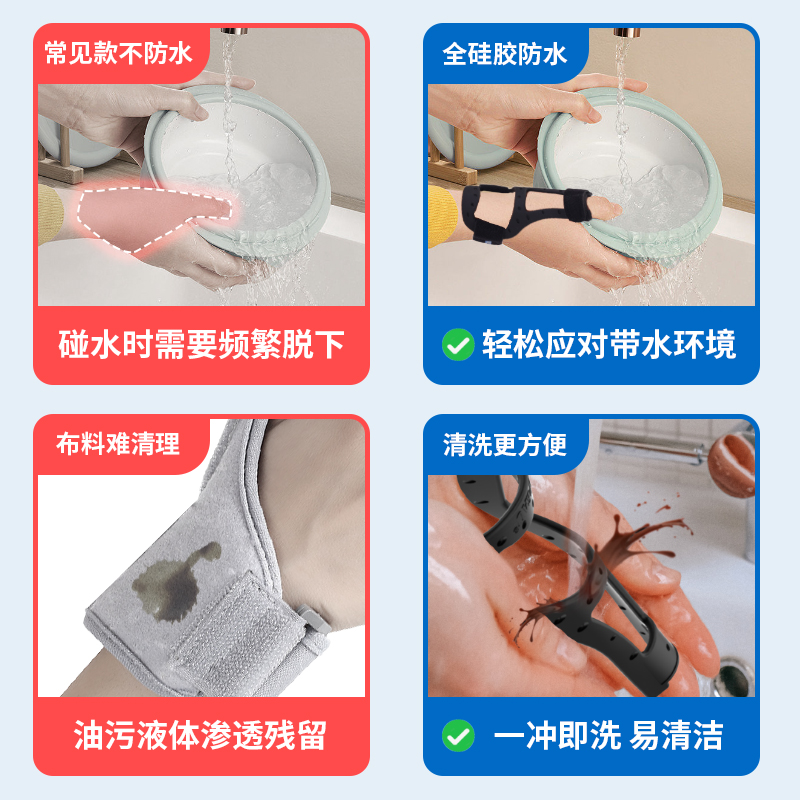 常见款不防水

碰水时需要频繁脱下

全硅胶防水

轻松应对带水环境

布料难清理

油污液体渗透残留

清洗更方便

一冲即洗 易清洁