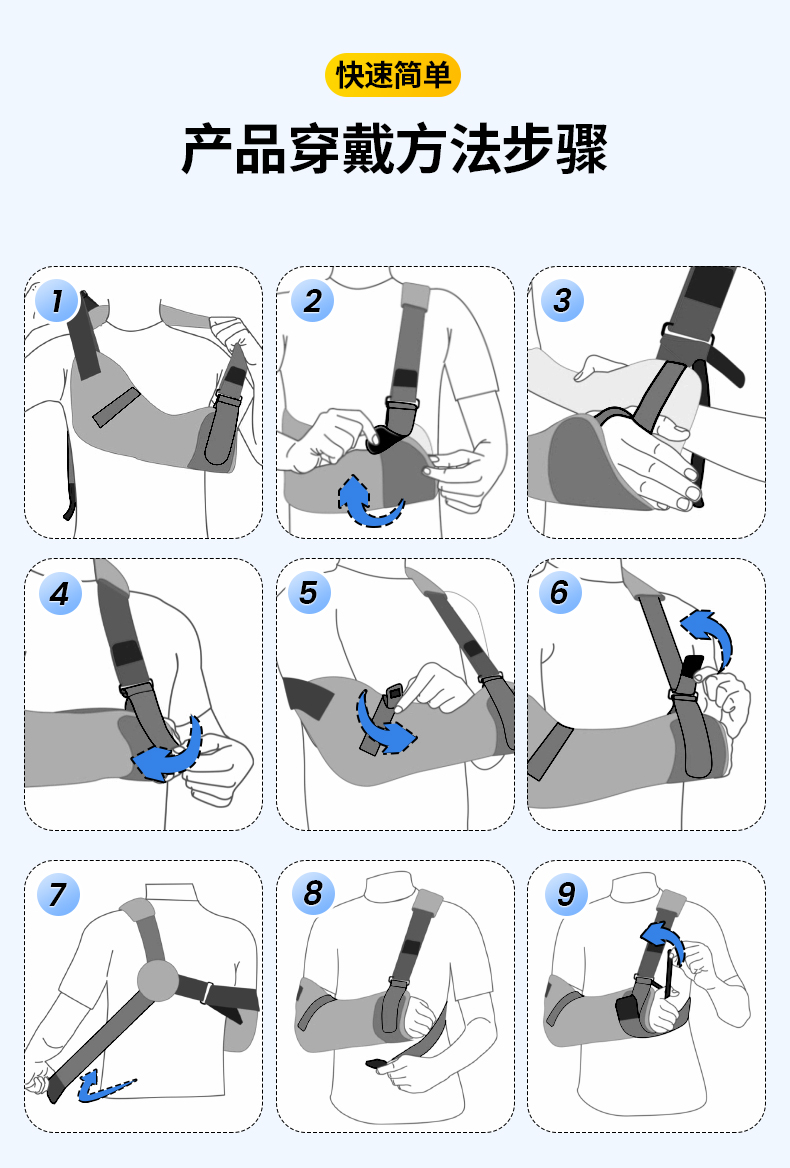 快速简单

产品穿戴方法步骤

1

2

3

4

5

6

7

8

9