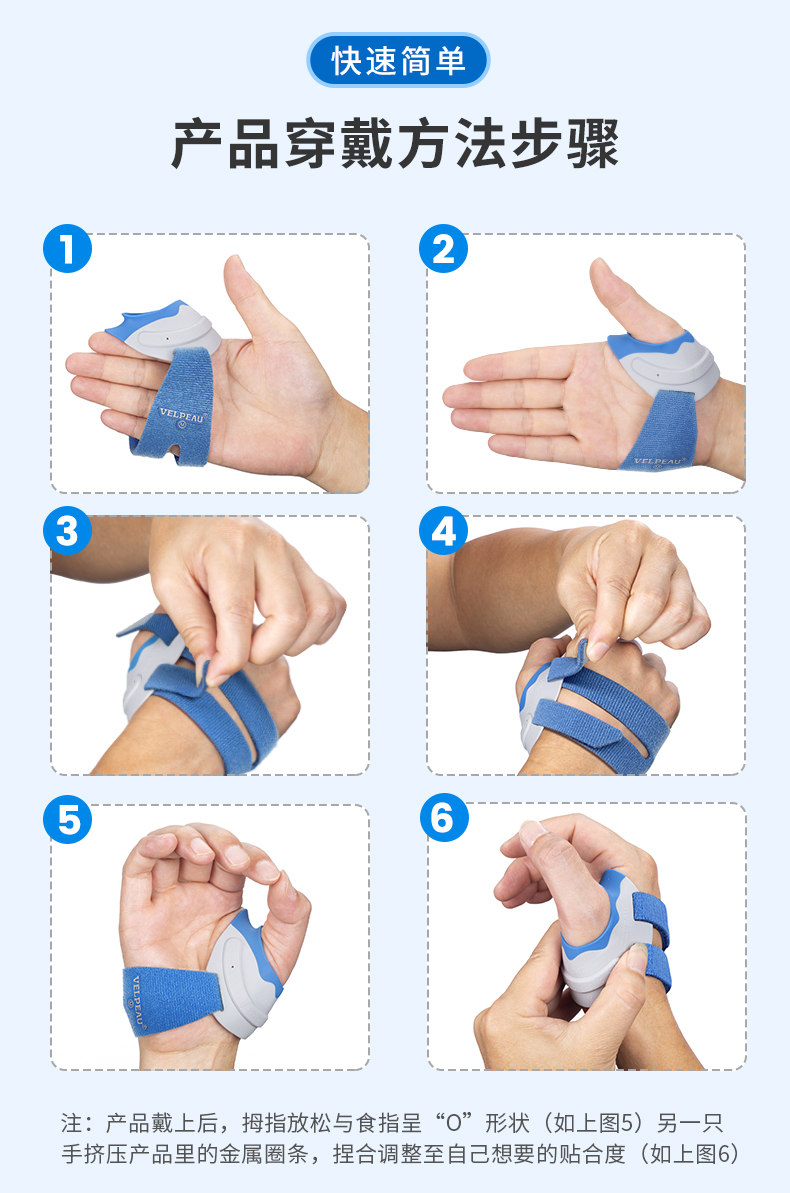 快速简单

产品穿戴方法步骤

1

VELPEAU

2

VELPEAU

3

4

5

VELPEAU

6

注：产品戴上后，拇指放松与食指呈“O”形状（如上图5）另一只手挤压产品里的金属圈条，捏合调整至自己想要的贴合度（如上图6）