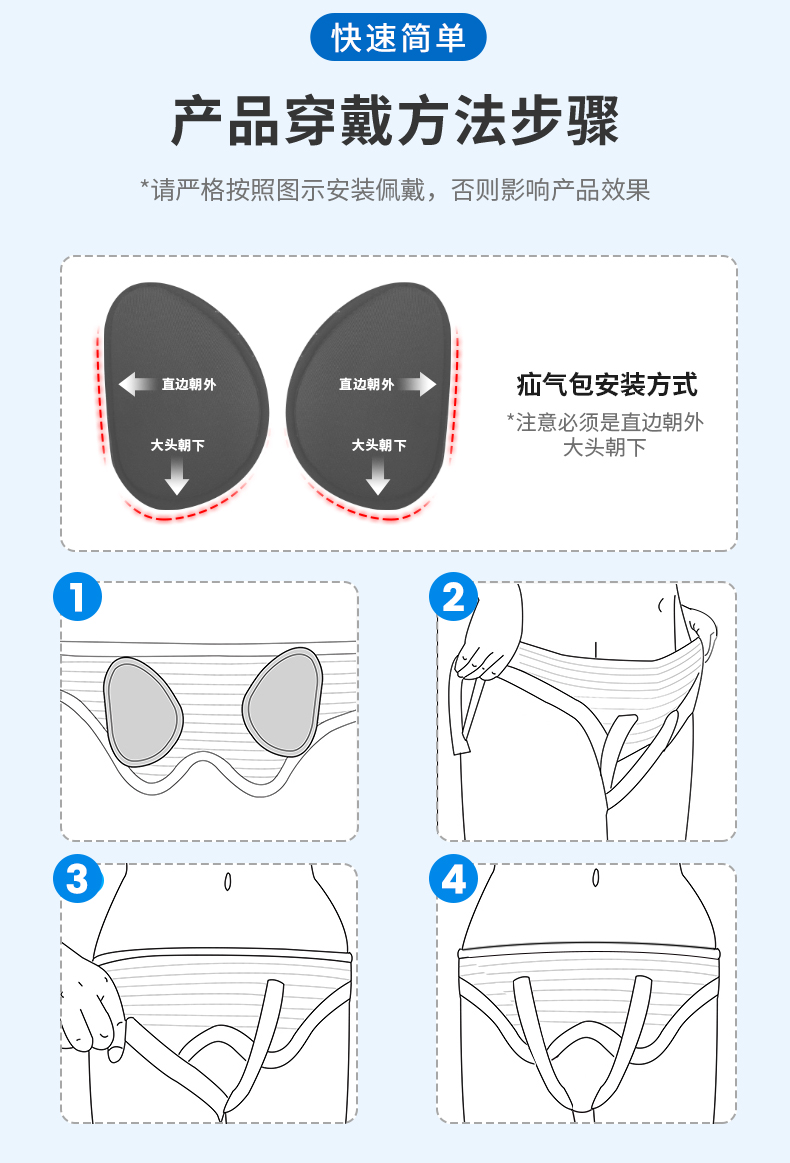 快速简单

产品穿戴方法步骤

*请严格按照图示安装佩戴，否则影响产品效果

直边朝外
大头朝下

直边朝外
大头朝下

疝气包安装方式
*注意必须是直边朝外
大头朝下

1

2

3

4