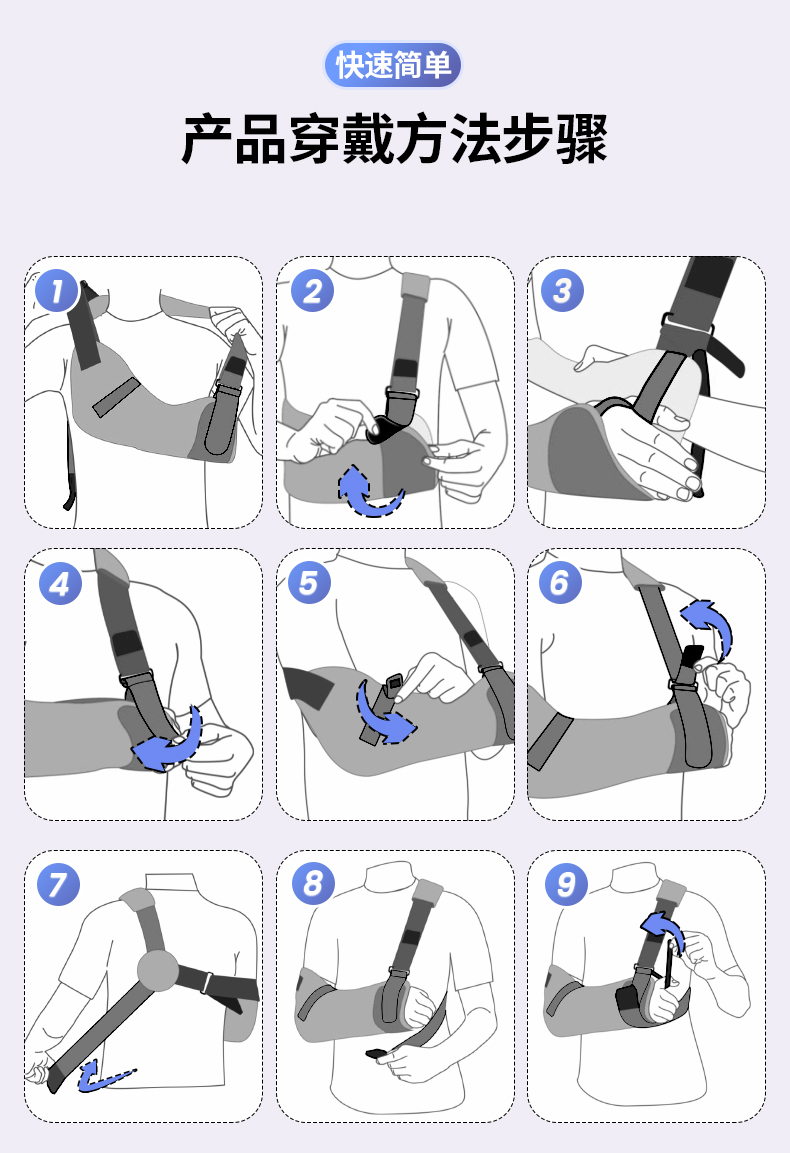 快速简单

产品穿戴方法步骤

1

2

3

4

5

6

7

8

9