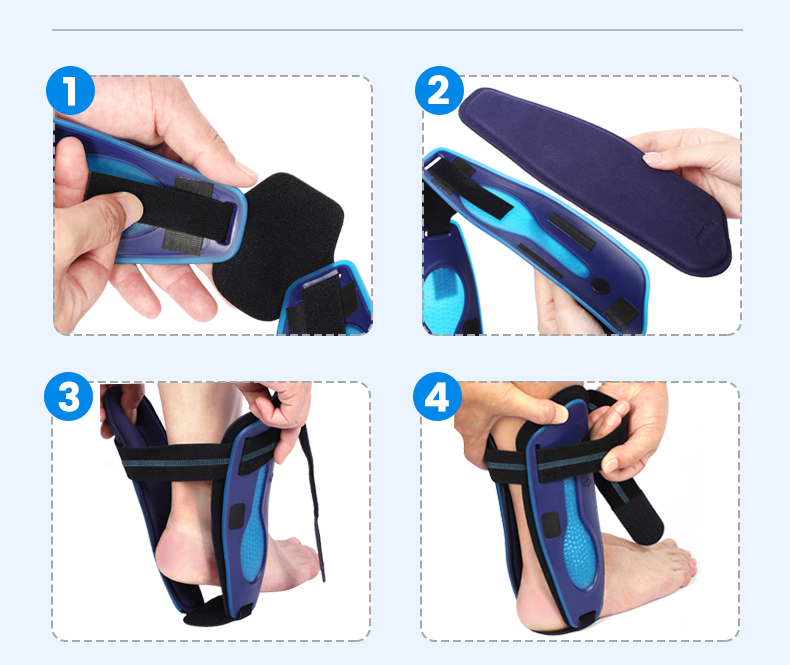 1

2

3

4