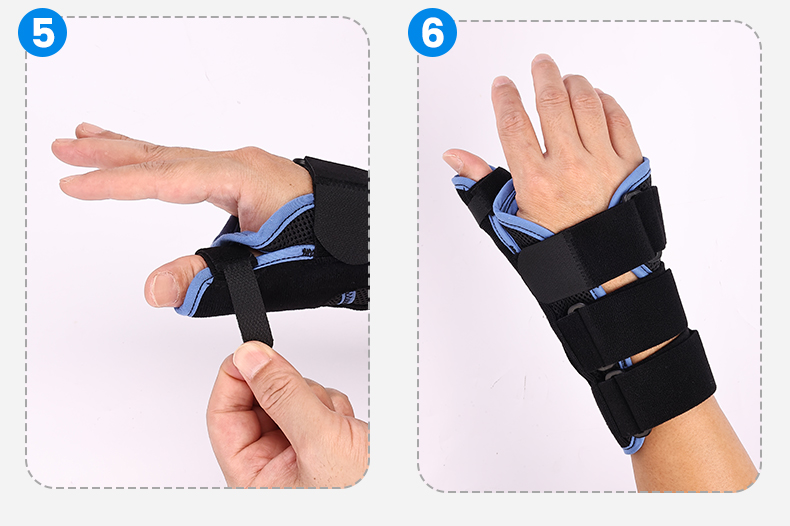 5

6