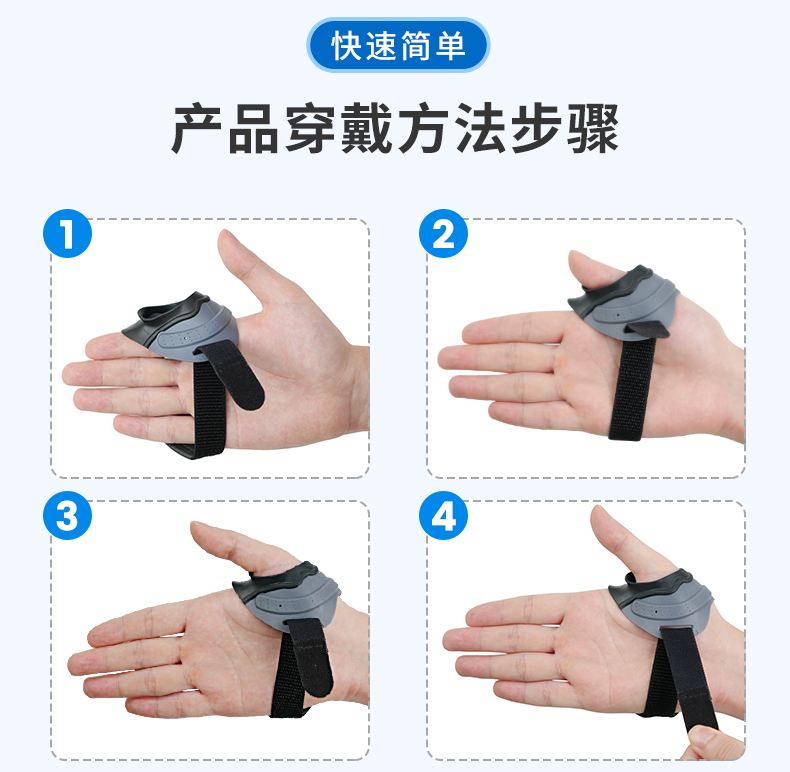 快速简单

产品穿戴方法步骤

1

2

3

4